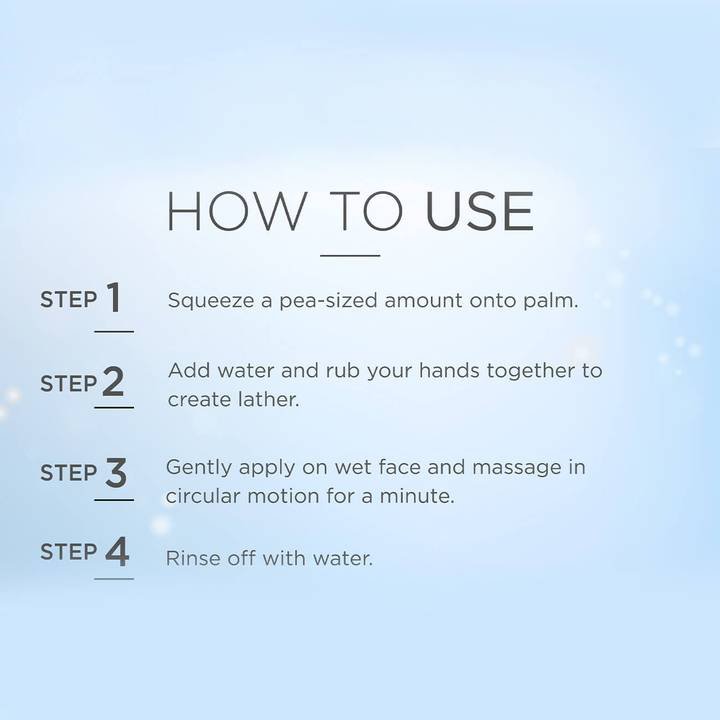 HOW TO USE

STEP 1 Squeeze a pea-sized amount onto palm.

STEP 2 Add water and rub your hands together to create lather.

STEP 3 Gently apply on wet face and massage in circular motion for a minute.

STEP 4 Rinse off with water.